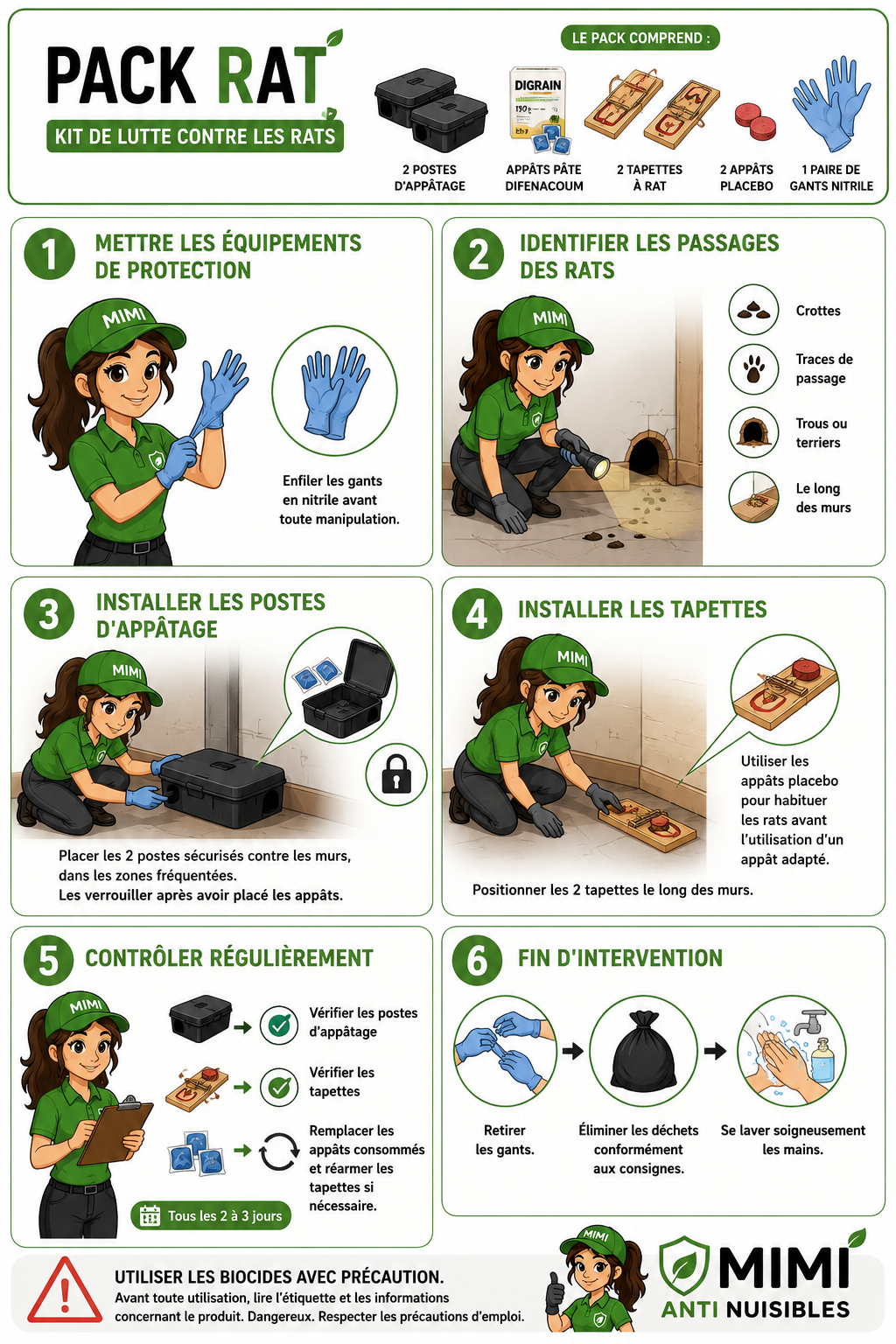 PACK RAT

KIT DE LUTTE CONTRE LES RATS

LE PACK COMPREND :

DIGRAIN

150 g

2 POSTES D'APPÂTAGE

APPÂTS PÂTE DIFENACOUM

2 TAPETTES À RAT

2 APPÂTS PLACEBO

1 PAIRE DE GANTS NITRILE

1 METTRE LES ÉQUIPEMENTS DE PROTECTION

MIMI

Enfiler les gants en nitrile avant toute manipulation.

2 IDENTIFIER LES PASSAGES DES RATS

MIMI

Crottes

Traces de passage

Trous ou terriers

Le long des murs

3 INSTALLER LES POSTES D'APPÂTAGE

MIMI

Placer les 2 postes sécurisés contre les murs, dans les zones fréquentées. Les verrouiller après avoir placé les appâts.

4 INSTALLER LES TAPETTES

MIMI

Utiliser les appâts placebo pour habituer les rats avant l'utilisation d'un appât adapté.

Positionner les 2 tapettes le long des murs.

5 CONTRÔLER RÉGULIÈREMENT

MIMI

Vérifier les postes d'appâtage

Vérifier les tapettes

Remplacer les appâts consommés et réarmer les tapettes si nécessaire.

Tous les 2 à 3 jours

6 FIN D'INTERVENTION

Retirer les gants.

Éliminer les déchets conformément aux consignes.

Se laver soigneusement les mains.

UTILISER LES BIOCIDES AVEC PRÉCAUTION.
Avant toute utilisation, lire l'étiquette et les informations concernant le produit. Dangereux. Respecter les précautions d'emploi.

MIMI

MIMI ANTI NUISIBLES